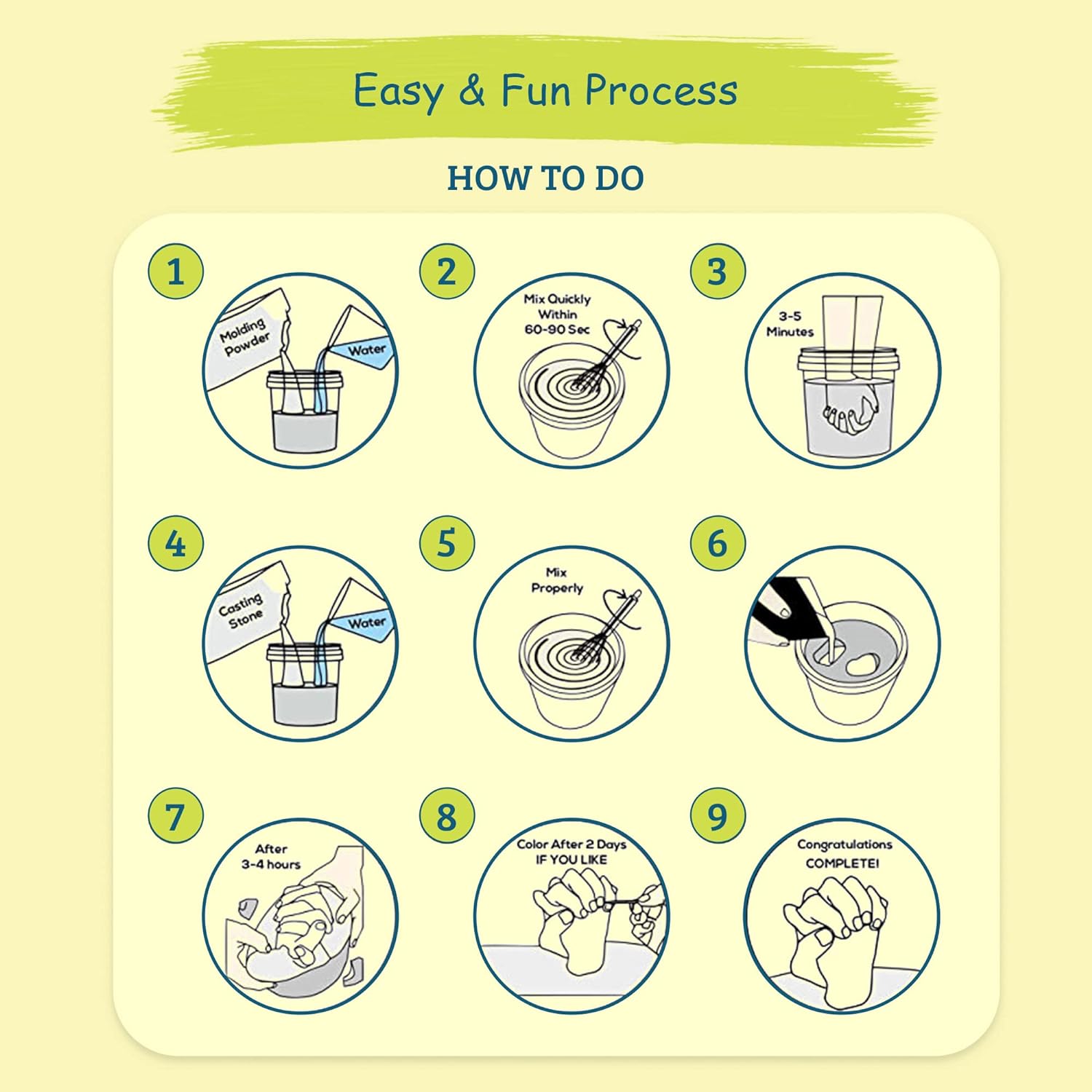 Easy & Fun Process

HOW TO DO

1

Molding Powder

Water

2

Mix Quickly Within 60-90 Sec

3

3-5 Minutes

4

Casting Stone

Water

5

Mix Properly

6

7

After 3-4 hours

8

Color After 2 Days IF YOU LIKE

9

Congratulations COMPLETE!